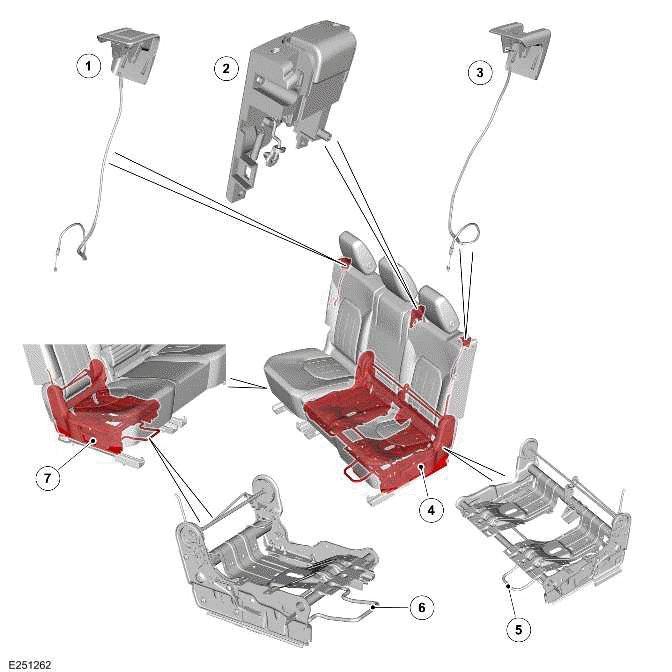 1
2
3
7
4
6
5
E251262